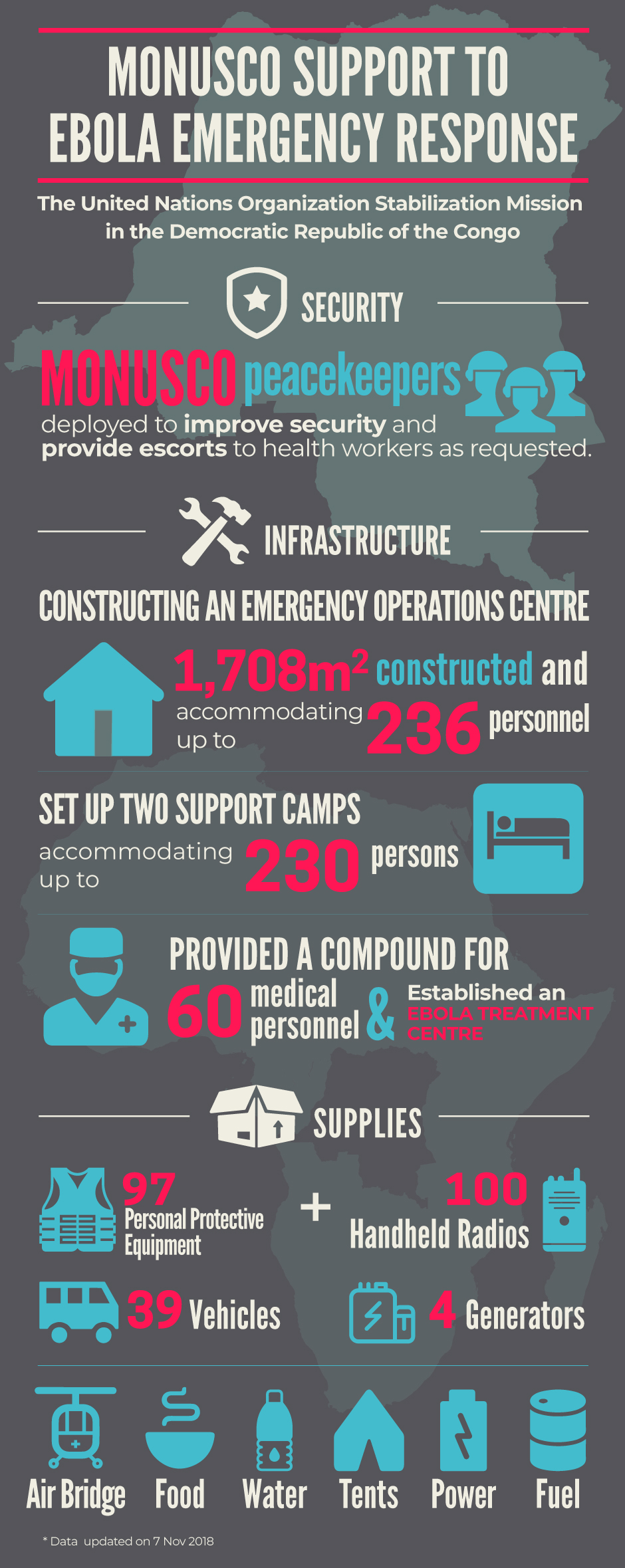 MONUSCO SUPPORT TO EBOLA EMERGENCY RESPONSE

The United Nations Organization Stabilization Mission in the Democratic Republic of the Congo

SECURITY

MONUSCO peacekeepers deployed to improve security and provide escorts to health workers as requested.

INFRASTRUCTURE

CONSTRUCTING AN EMERGENCY OPERATIONS CENTRE

$1,708m^2$ constructed and accommodating up to 236 personnel

SET UP TWO SUPPORT CAMPS accommodating up to 230 persons

PROVIDED A COMPOUND FOR 60 medical personnel & Established an EBOLA TREATMENT CENTRE

SUPPLIES

97 Personal Protective Equipment + 100 Handheld Radios

39 Vehicles

4 Generators

Air Bridge Food Water Tents Power Fuel

* Data updated on 7 Nov 2018